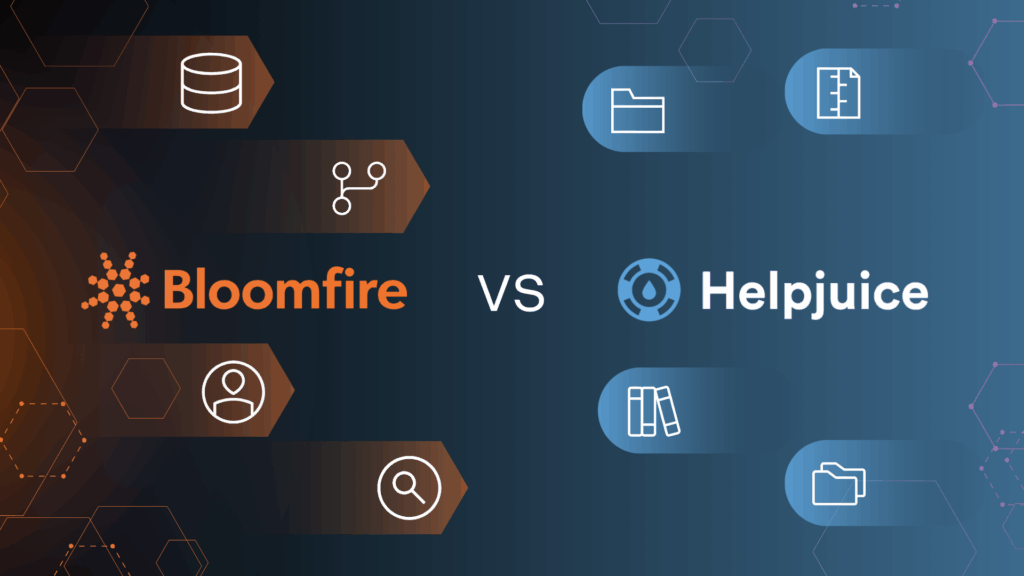 Bloomfire VS Helpjuice